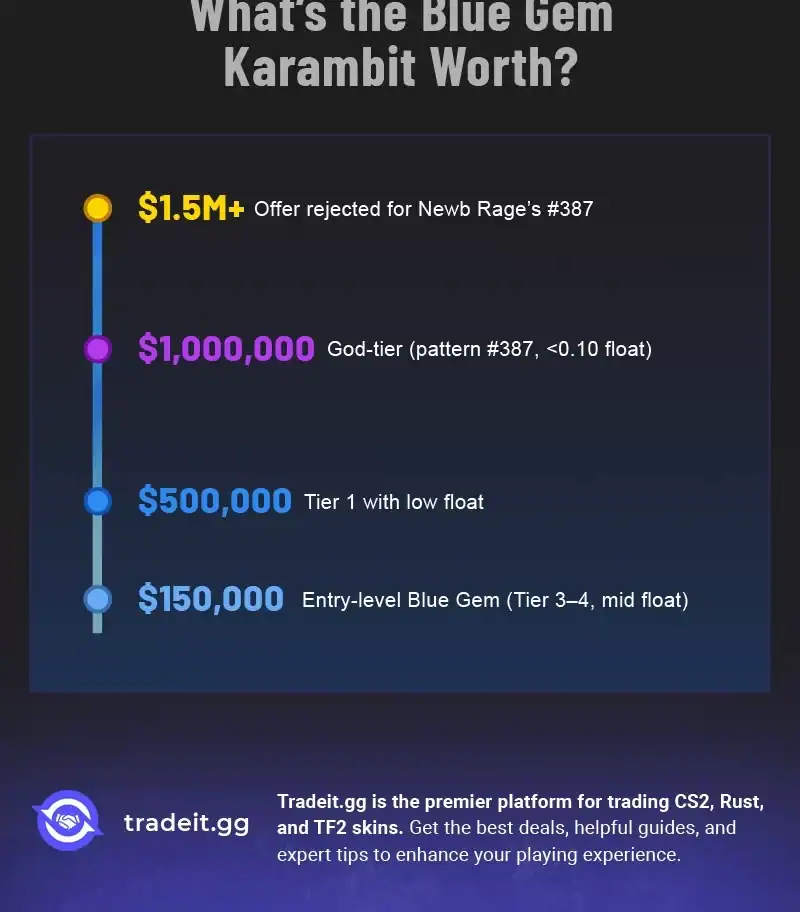 What's the Blue Gem Karambit Worth?

$1.5M+ Offer rejected for Newb Rage's #387

$1,000,000 God-tier (pattern #387, <0.10 float)

$500,000 Tier 1 with low float

$150,000 Entry-level Blue Gem (Tier 3–4, mid float)

tradeit.gg

Tradeit.gg is the premier platform for trading CS2, Rust, and TF2 skins. Get the best deals, helpful guides, and expert tips to enhance your playing experience.