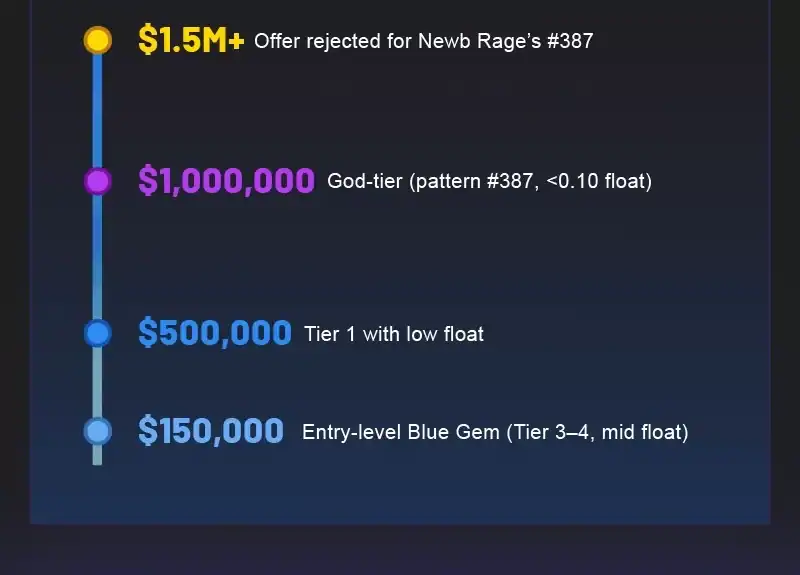 \$1.5M+ Offer rejected for Newb Rage's #387

\$1,000,000 God-tier (pattern #387, <0.10 float)

\$500,000 Tier 1 with low float

\$150,000 Entry-level Blue Gem (Tier 3–4, mid float)