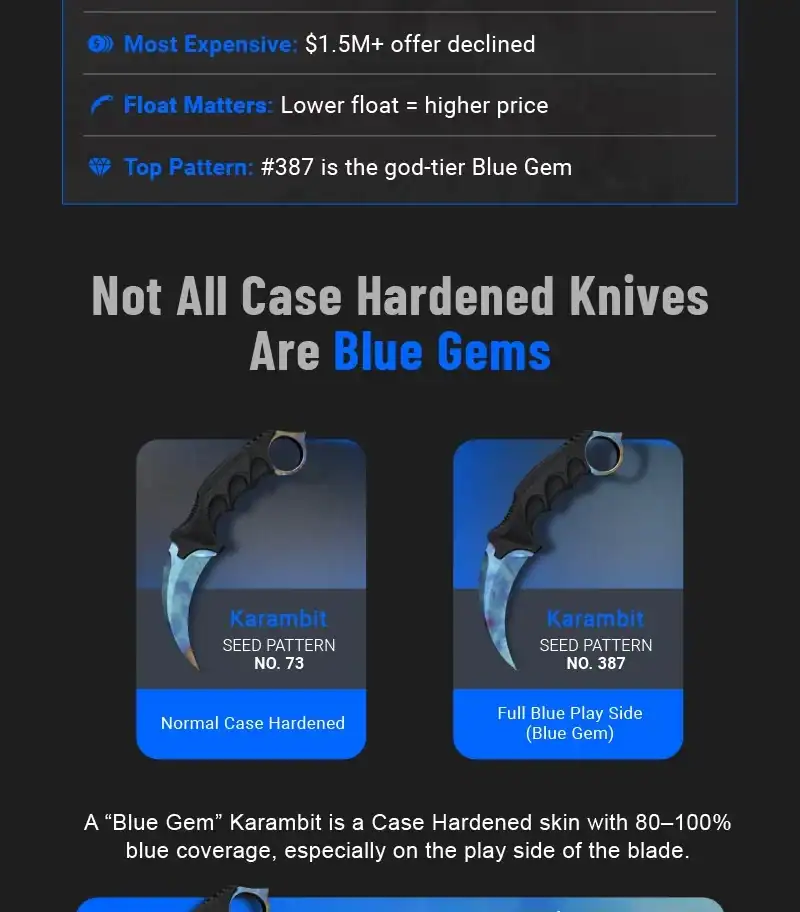 Most Expensive: $1.5M+ offer declined

Float Matters: Lower float = higher price

Top Pattern: #387 is the god-tier Blue Gem

Not All Case Hardened Knives Are Blue Gems

Karambit
SEED PATTERN
NO. 73

Normal Case Hardened

Karambit
SEED PATTERN
NO. 387

Full Blue Play Side (Blue Gem)

A “Blue Gem” Karambit is a Case Hardened skin with 80–100% blue coverage, especially on the play side of the blade.