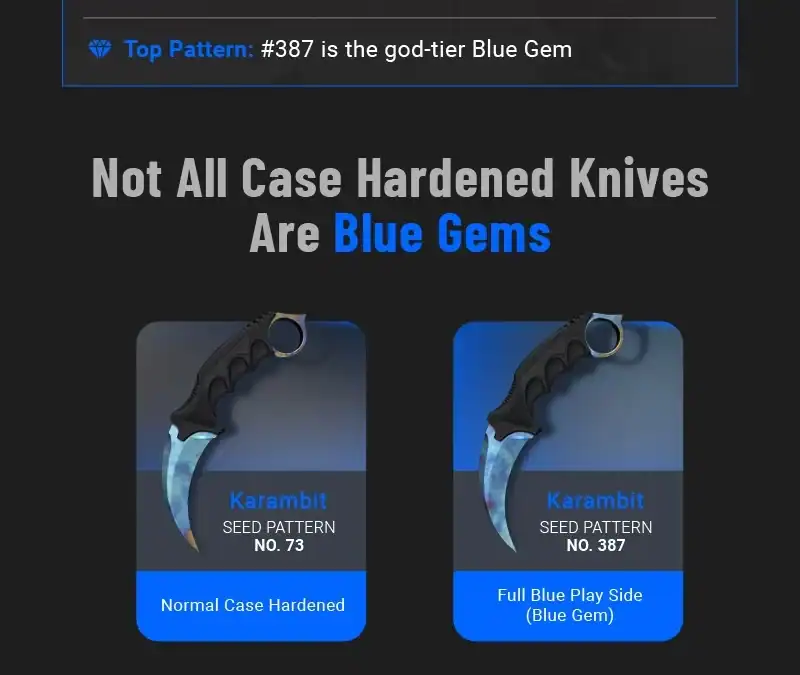 Top Pattern: #387 is the god-tier Blue Gem

Not All Case Hardened Knives Are Blue Gems

Karambit
SEED PATTERN
NO. 73

Normal Case Hardened

Karambit
SEED PATTERN
NO. 387

Full Blue Play Side
(Blue Gem)