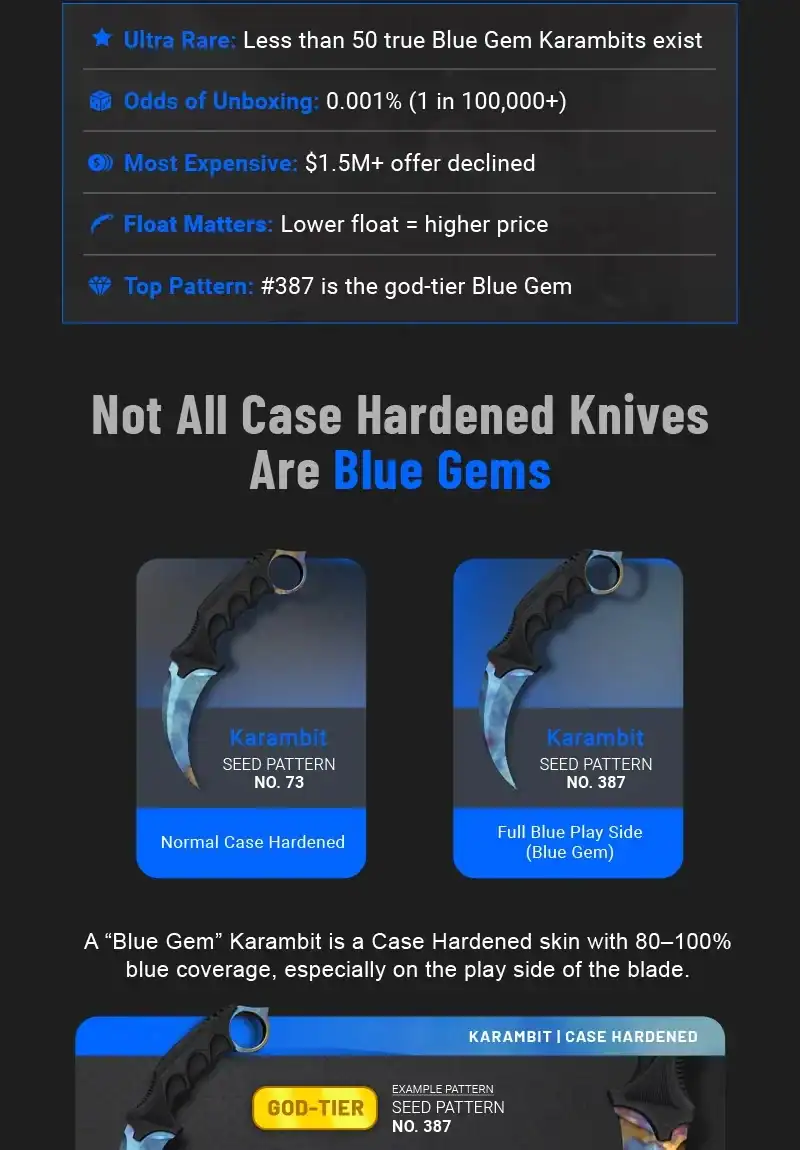 Ultra Rare: Less than 50 true Blue Gem Karambits exist

Odds of Unboxing: 0.001% (1 in 100,000+)

Most Expensive: $1.5M+ offer declined

Float Matters: Lower float = higher price

Top Pattern: #387 is the god-tier Blue Gem

Not All Case Hardened Knives Are Blue Gems

Karambit
SEED PATTERN
NO. 73

Normal Case Hardened

Karambit
SEED PATTERN
NO. 387

Full Blue Play Side (Blue Gem)

A “Blue Gem” Karambit is a Case Hardened skin with 80–100% blue coverage, especially on the play side of the blade.

KARAMBIT | CASE HARDENED

GOD-TIER

EXAMPLE PATTERN
SEED PATTERN
NO. 387