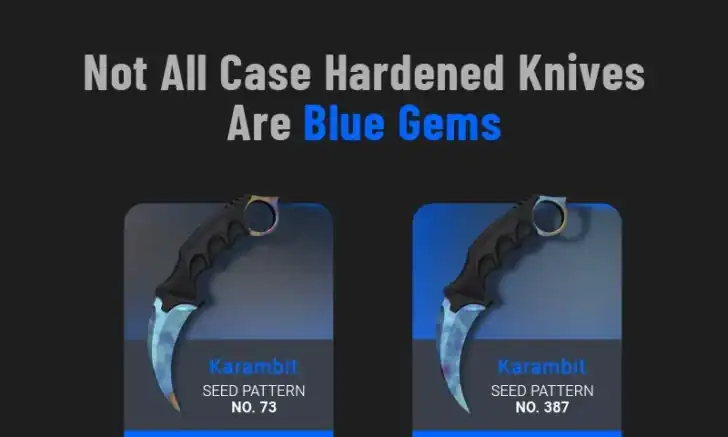 Not All Case Hardened Knives
Are Blue Gems

Karambit
SEED PATTERN
NO. 73

Karambit
SEED PATTERN
NO. 387