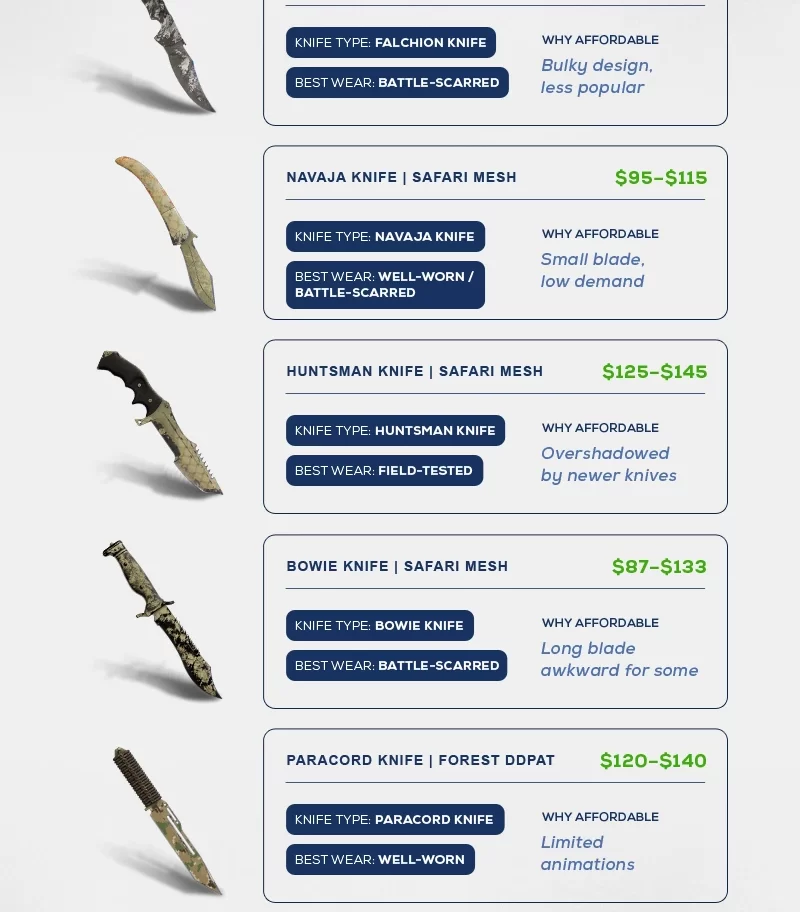 KNIFE TYPE: FALCHION KNIFE

BEST WEAR: BATTLE-SCARRED

WHY AFFORDABLE

Bulky design, less popular

NAVAJA KNIFE | SAFARI MESH

$95–$115

KNIFE TYPE: NAVAJA KNIFE

BEST WEAR: WELL-WORN / BATTLE-SCARRED

WHY AFFORDABLE

Small blade, low demand

HUNTSMAN KNIFE | SAFARI MESH

$125–$145

KNIFE TYPE: HUNTSMAN KNIFE

BEST WEAR: FIELD-TESTED

WHY AFFORDABLE

Overshadowed by newer knives

BOWIE KNIFE | SAFARI MESH

$87–$133

KNIFE TYPE: BOWIE KNIFE

BEST WEAR: BATTLE-SCARRED

WHY AFFORDABLE

Long blade awkward for some

PARACORD KNIFE | FOREST DDPAT

$120–$140

KNIFE TYPE: PARACORD KNIFE

BEST WEAR: WELL-WORN

WHY AFFORDABLE

Limited animations