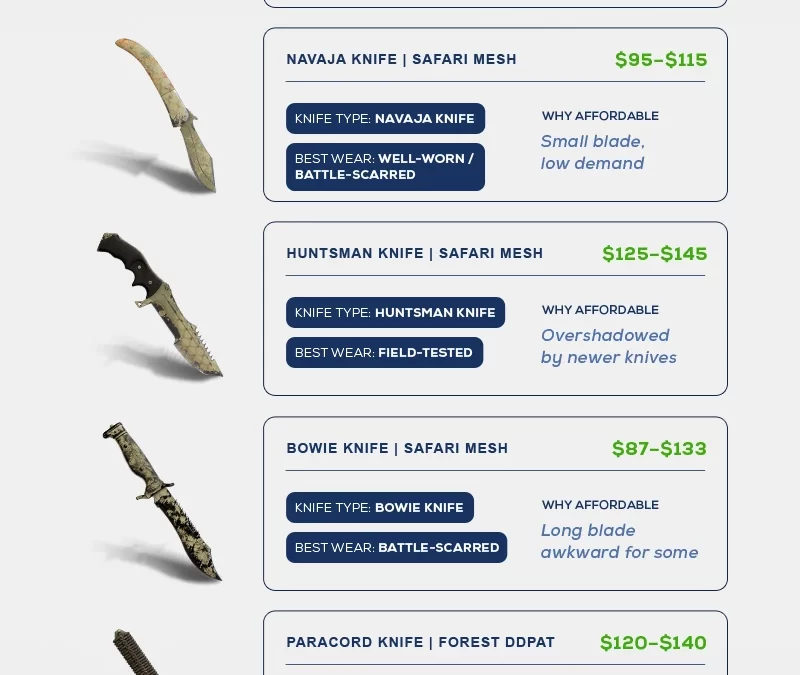 NAVAJA KNIFE | SAFARI MESH

$95–$115

KNIFE TYPE: NAVAJA KNIFE

BEST WEAR: WELL-WORN / BATTLE-SCARRED

WHY AFFORDABLE

Small blade, low demand

HUNTSMAN KNIFE | SAFARI MESH

$125–$145

KNIFE TYPE: HUNTSMAN KNIFE

BEST WEAR: FIELD-TESTED

WHY AFFORDABLE

Overshadowed by newer knives

BOWIE KNIFE | SAFARI MESH

$87–$133

KNIFE TYPE: BOWIE KNIFE

BEST WEAR: BATTLE-SCARRED

WHY AFFORDABLE

Long blade awkward for some

PARACORD KNIFE | FOREST DDPAT

$120–$140