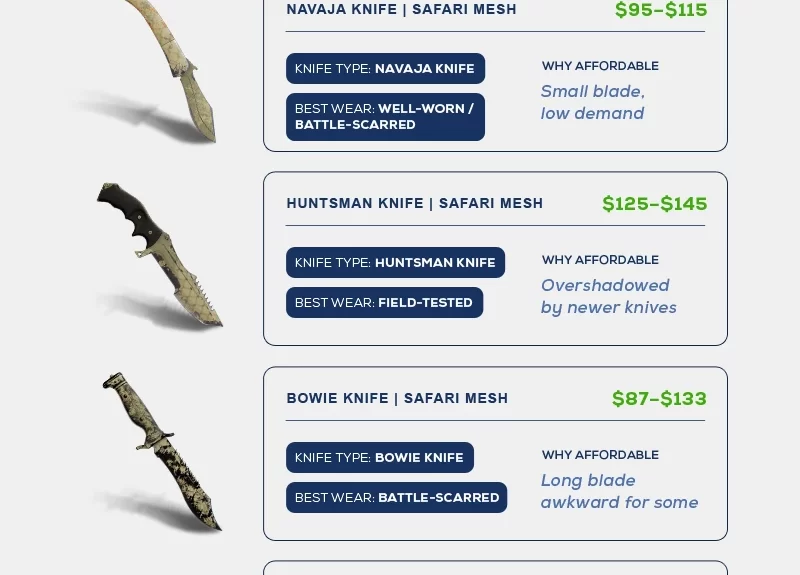 NAVAJA KNIFE | SAFARI MESH
$95–$115

KNIFE TYPE: NAVAJA KNIFE

BEST WEAR: WELL-WORN / BATTLE-SCARRED

WHY AFFORDABLE

Small blade, low demand

HUNTSMAN KNIFE | SAFARI MESH
$125–$145

KNIFE TYPE: HUNTSMAN KNIFE

BEST WEAR: FIELD-TESTED

WHY AFFORDABLE

Overshadowed by newer knives

BOWIE KNIFE | SAFARI MESH
$87–$133

KNIFE TYPE: BOWIE KNIFE

BEST WEAR: BATTLE-SCARRED

WHY AFFORDABLE

Long blade awkward for some