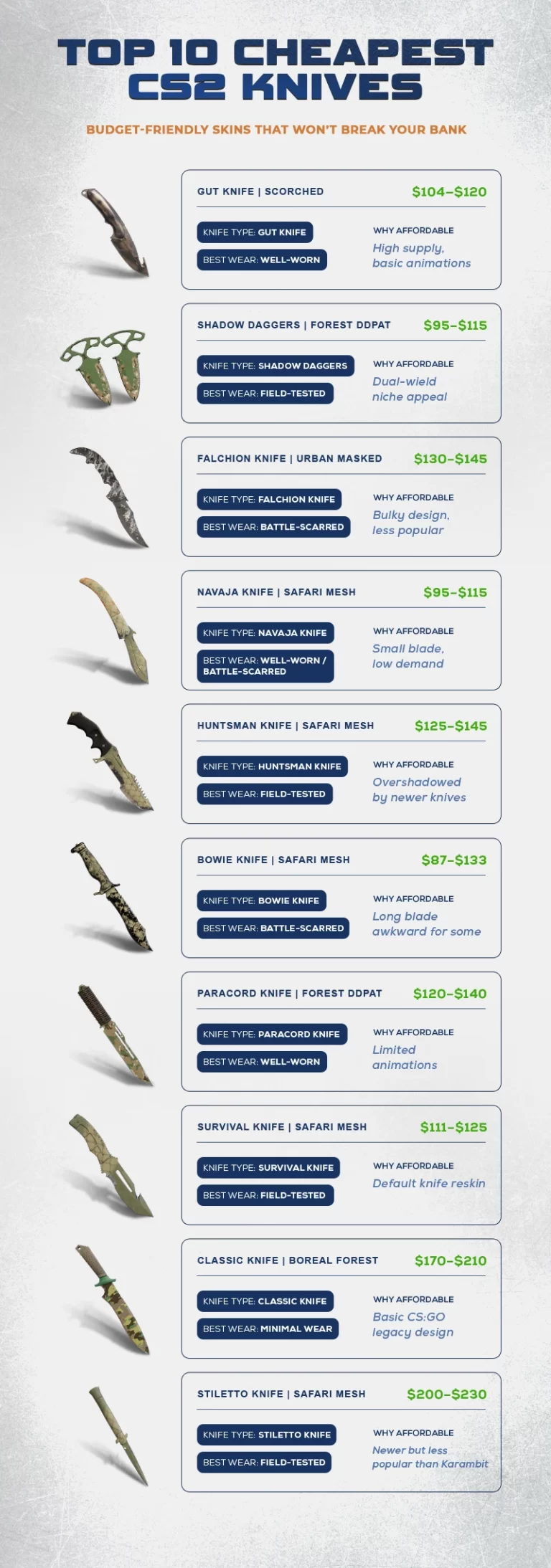 TOP 10 CHEAPEST CS2 KNIVES

BUDGET-FRIENDLY SKINS THAT WON'T BREAK YOUR BANK

GUT KNIFE | SCORCHED
$104–$120
KNIFE TYPE: GUT KNIFE
BEST WEAR: WELL-WORN
WHY AFFORDABLE
High supply, basic animations

SHADOW DAGGERS | FOREST DDPAT
$95–$115
KNIFE TYPE: SHADOW DAGGERS
BEST WEAR: FIELD-TESTED
WHY AFFORDABLE
Dual-wield niche appeal

FALCHION KNIFE | URBAN MASKED
$130–$145
KNIFE TYPE: FALCHION KNIFE
BEST WEAR: BATTLE-SCARRED
WHY AFFORDABLE
Bulky design, less popular

NAVAJA KNIFE | SAFARI MESH
$95–$115
KNIFE TYPE: NAVAJA KNIFE
BEST WEAR: WELL-WORN / BATTLE-SCARRED
WHY AFFORDABLE
Small blade, low demand

HUNTSMAN KNIFE | SAFARI MESH
$125–$145
KNIFE TYPE: HUNTSMAN KNIFE
BEST WEAR: FIELD-TESTED
WHY AFFORDABLE
Overshadowed by newer knives

BOWIE KNIFE | SAFARI MESH
$87–$133
KNIFE TYPE: BOWIE KNIFE
BEST WEAR: BATTLE-SCARRED
WHY AFFORDABLE
Long blade awkward for some

PARACORD KNIFE | FOREST DDPAT
$120–$140
KNIFE TYPE: PARACORD KNIFE
BEST WEAR: WELL-WORN
WHY AFFORDABLE
Limited animations

SURVIVAL KNIFE | SAFARI MESH
$111–$125
KNIFE TYPE: SURVIVAL KNIFE
BEST WEAR: FIELD-TESTED
WHY AFFORDABLE
Default knife reskin

CLASSIC KNIFE | BOREAL FOREST
$170–$210
KNIFE TYPE: CLASSIC KNIFE
BEST WEAR: MINIMAL WEAR
WHY AFFORDABLE
Basic CS:GO legacy design

STILETTO KNIFE | SAFARI MESH
$200–$230
KNIFE TYPE: STILETTO KNIFE
BEST WEAR: FIELD-TESTED
WHY AFFORDABLE
Newer but less popular than Karambit