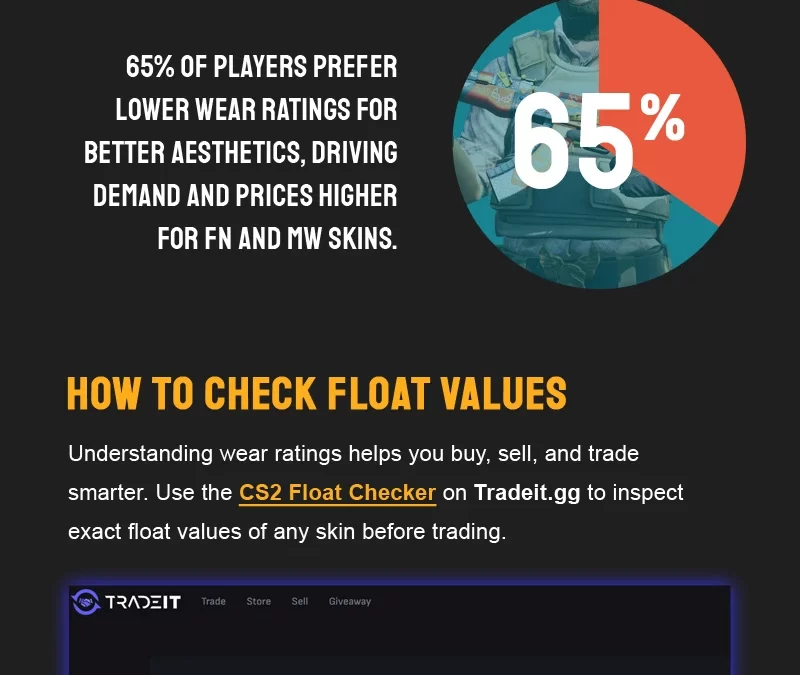 65% OF PLAYERS PREFER LOWER WEAR RATINGS FOR BETTER AESTHETICS, DRIVING DEMAND AND PRICES HIGHER FOR FN AND MW SKINS.

65%

HOW TO CHECK FLOAT VALUES

Understanding wear ratings helps you buy, sell, and trade smarter. Use the CS2 Float Checker on Tradeit.gg to inspect exact float values of any skin before trading.

TRADEIT Trade Store Sell Giveaway