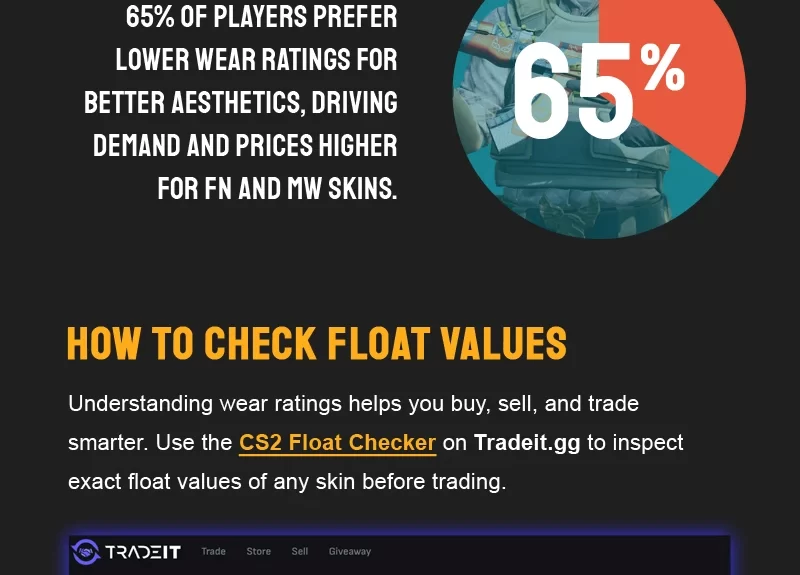 65% OF PLAYERS PREFER LOWER WEAR RATINGS FOR BETTER AESTHETICS, DRIVING DEMAND AND PRICES HIGHER FOR FN AND MW SKINS.

65%

HOW TO CHECK FLOAT VALUES

Understanding wear ratings helps you buy, sell, and trade smarter. Use the CS2 Float Checker on Tradeit.gg to inspect exact float values of any skin before trading.

TRADEIT Trade Store Sell Giveaway