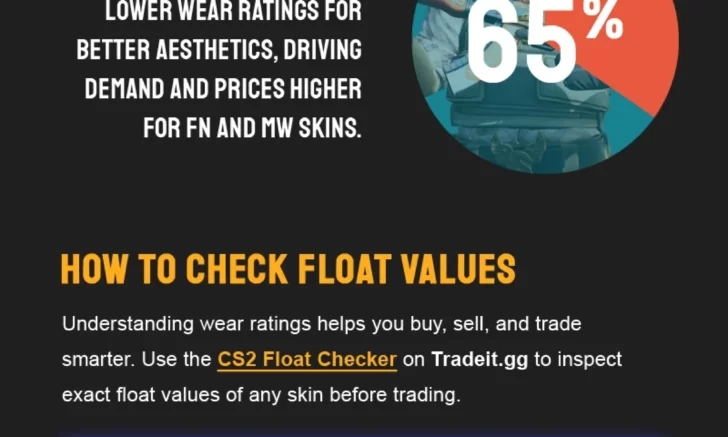 LOWER WEAR RATINGS FOR BETTER AESTHETICS, DRIVING DEMAND AND PRICES HIGHER FOR FN AND MW SKINS.

65%

HOW TO CHECK FLOAT VALUES

Understanding wear ratings helps you buy, sell, and trade smarter. Use the CS2 Float Checker on Tradeit.gg to inspect exact float values of any skin before trading.