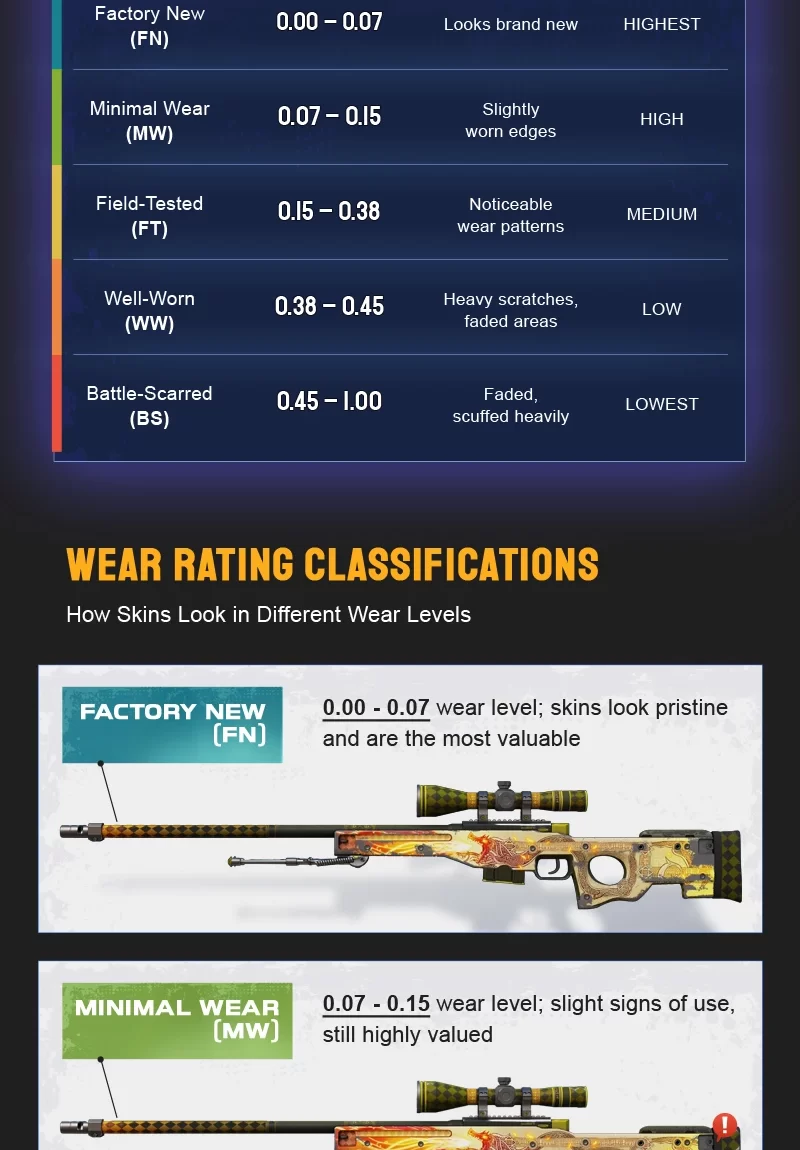 | Factory New (FN) | 0.00 – 0.07 | Looks brand new | HIGHEST |
|---|---|---|---|
| Minimal Wear (MW) | 0.07 – 0.15 | Slightly worn edges | HIGH |
| Field-Tested (FT) | 0.15 – 0.38 | Noticeable wear patterns | MEDIUM |
| Well-Worn (WW) | 0.38 – 0.45 | Heavy scratches, faded areas | LOW |
| Battle-Scarred (BS) | 0.45 – 1.00 | Faded, scuffed heavily | LOWEST |

WEAR RATING CLASSIFICATIONS

How Skins Look in Different Wear Levels

FACTORY NEW (FN)

0.00 - 0.07 wear level; skins look pristine and are the most valuable

MINIMAL WEAR (MW)

0.07 - 0.15 wear level; slight signs of use, still highly valued