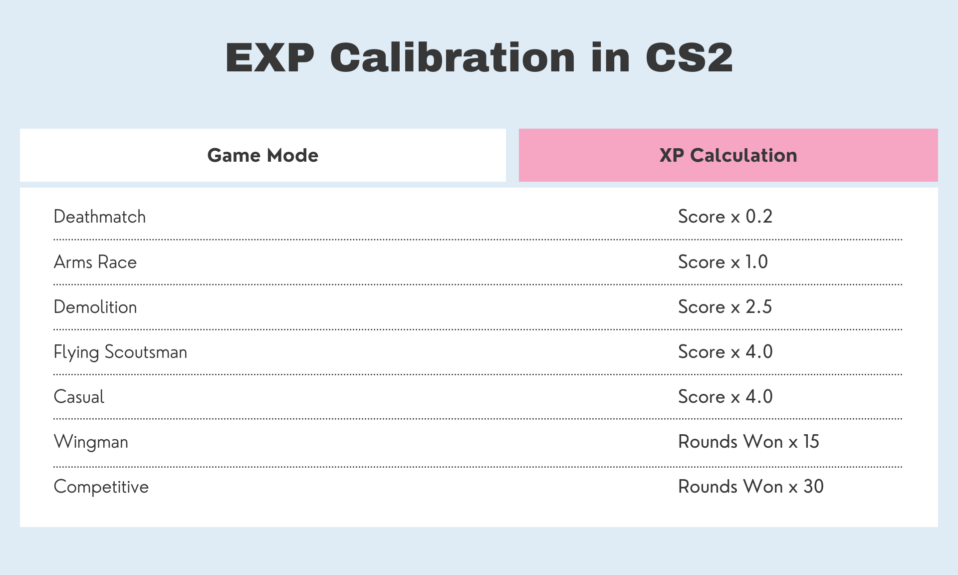 EXP Calibration in CS2

| Game Mode | XP Calculation |
|---|---|
| Deathmatch | Score x 0.2 |
| Arms Race | Score x 1.0 |
| Demolition | Score x 2.5 |
| Flying Scoutsman | Score x 4.0 |
| Casual | Score x 4.0 |
| Wingman | Rounds Won x 15 |
| Competitive | Rounds Won x 30 |