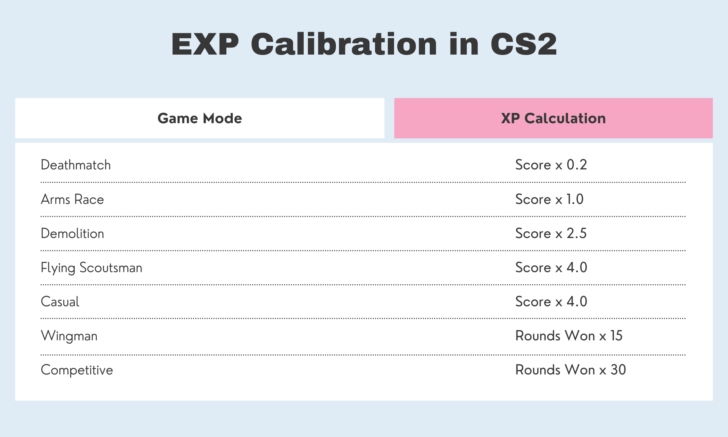 EXP Calibration in CS2

| Game Mode | XP Calculation |
|---|---|
| Deathmatch | Score x 0.2 |
| Arms Race | Score x 1.0 |
| Demolition | Score x 2.5 |
| Flying Scoutsman | Score x 4.0 |
| Casual | Score x 4.0 |
| Wingman | Rounds Won x 15 |
| Competitive | Rounds Won x 30 |