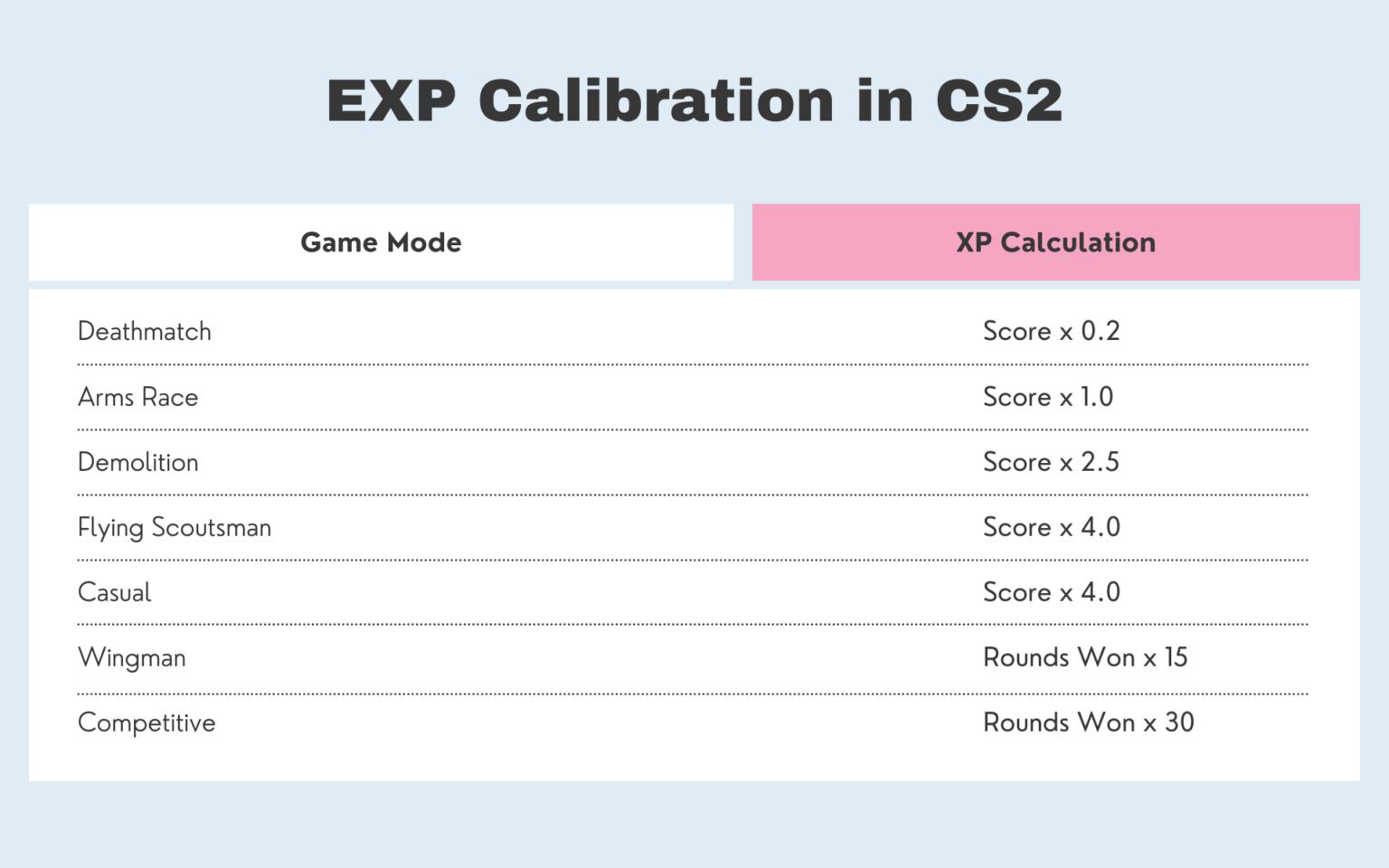 EXP Calibration in CS2

| Game Mode | XP Calculation |
|---|---|
| Deathmatch | Score x 0.2 |
| Arms Race | Score x 1.0 |
| Demolition | Score x 2.5 |
| Flying Scoutsman | Score x 4.0 |
| Casual | Score x 4.0 |
| Wingman | Rounds Won x 15 |
| Competitive | Rounds Won x 30 |